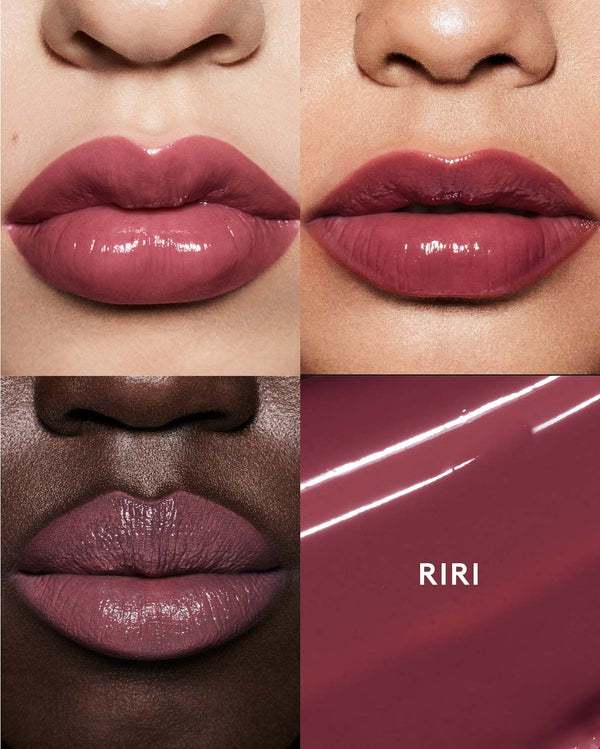 RIRI